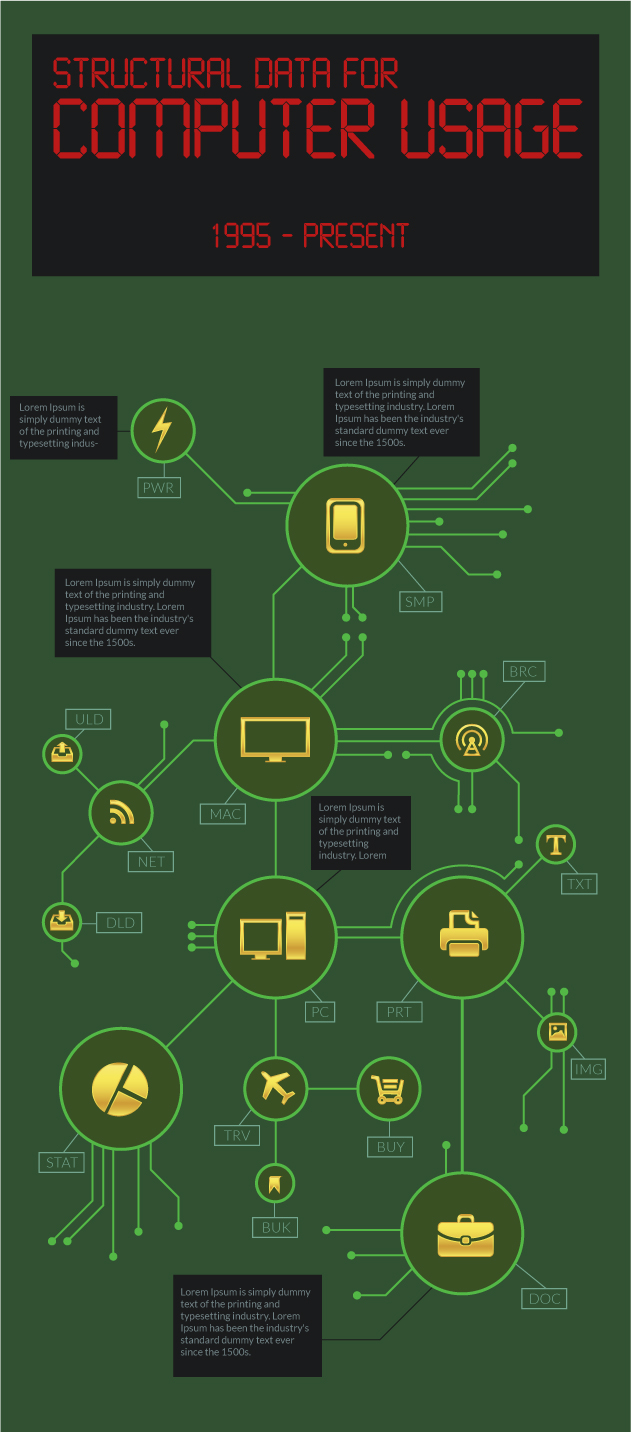 STRUCTURAL DATA FOR
COMPUTER USAGE

1995 - PRESENT

Lorem Ipsum is simply dummy text of the printing and typesetting indus-

PWR

Lorem Ipsum is simply dummy text of the printing and typesetting industry. Lorem Ipsum has been the industry's standard dummy text ever since the 1500s.

SMP

Lorem Ipsum is simply dummy text of the printing and typesetting industry. Lorem Ipsum has been the industry's standard dummy text ever since the 1500s.

BRC

ULD

MAC

NET

Lorem Ipsum is simply dummy text of the printing and typesetting industry. Lorem

TXT

DLD

PC

PRT

IMG

STAT

TRV

BUY

BUK

DOC

Lorem Ipsum is simply dummy text of the printing and typesetting industry. Lorem Ipsum has been the industry's standard dummy text ever since the 1500s.