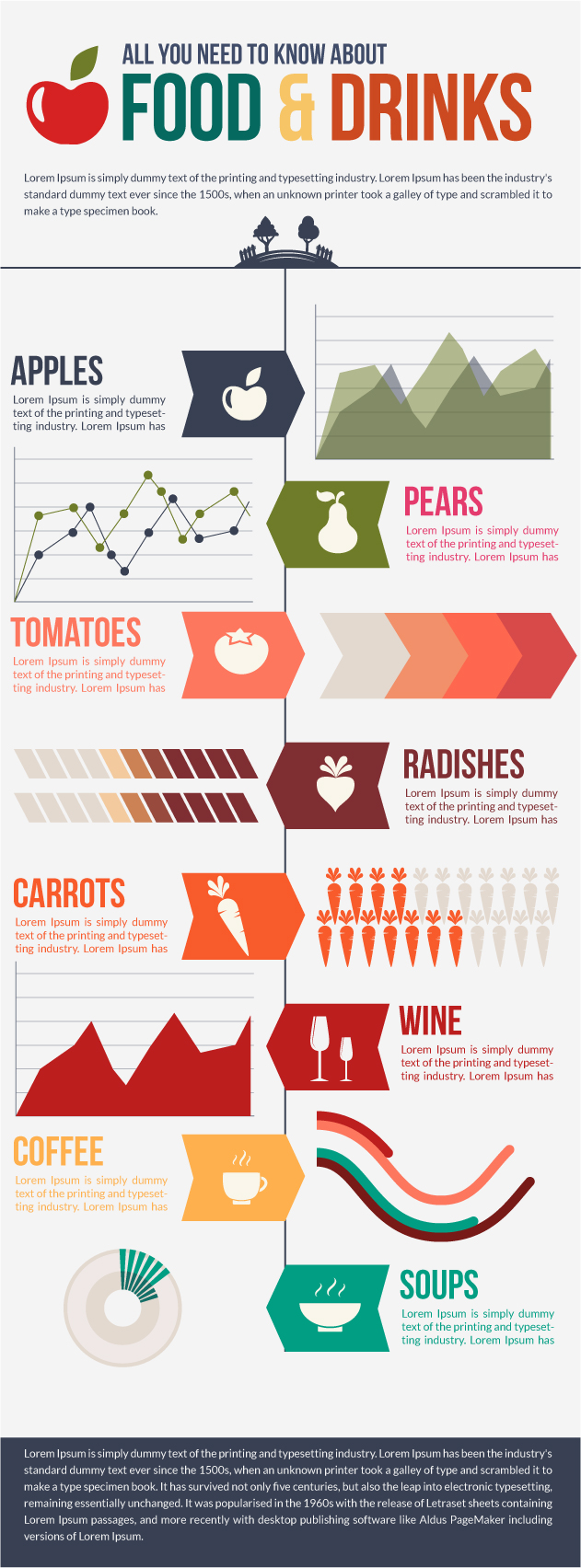 ALL YOU NEED TO KNOW ABOUT
FOOD & DRINKS

Lorem Ipsum is simply dummy text of the printing and typesetting industry. Lorem Ipsum has been the industry's standard dummy text ever since the 1500s, when an unknown printer took a galley of type and scrambled it to make a type specimen book.

APPLES
Lorem Ipsum is simply dummy text of the printing and typesetting industry. Lorem Ipsum has

PEARS
Lorem Ipsum is simply dummy text of the printing and typesetting industry. Lorem Ipsum has

TOMATOES
Lorem Ipsum is simply dummy text of the printing and typesetting industry. Lorem Ipsum has

RADISHES
Lorem Ipsum is simply dummy text of the printing and typesetting industry. Lorem Ipsum has

CARROTS
Lorem Ipsum is simply dummy text of the printing and typesetting industry. Lorem Ipsum has

WINE
Lorem Ipsum is simply dummy text of the printing and typesetting industry. Lorem Ipsum has

COFFEE
Lorem Ipsum is simply dummy text of the printing and typesetting industry. Lorem Ipsum has

SOUPS
Lorem Ipsum is simply dummy text of the printing and typesetting industry. Lorem Ipsum has

Lorem Ipsum is simply dummy text of the printing and typesetting industry. Lorem Ipsum has been the industry's standard dummy text ever since the 1500s, when an unknown printer took a galley of type and scrambled it to make a type specimen book. It has survived not only five centuries, but also the leap into electronic typesetting, remaining essentially unchanged. It was popularised in the 1960s with the release of Letraset sheets containing Lorem Ipsum passages, and more recently with desktop publishing software like Aldus PageMaker including versions of Lorem Ipsum.