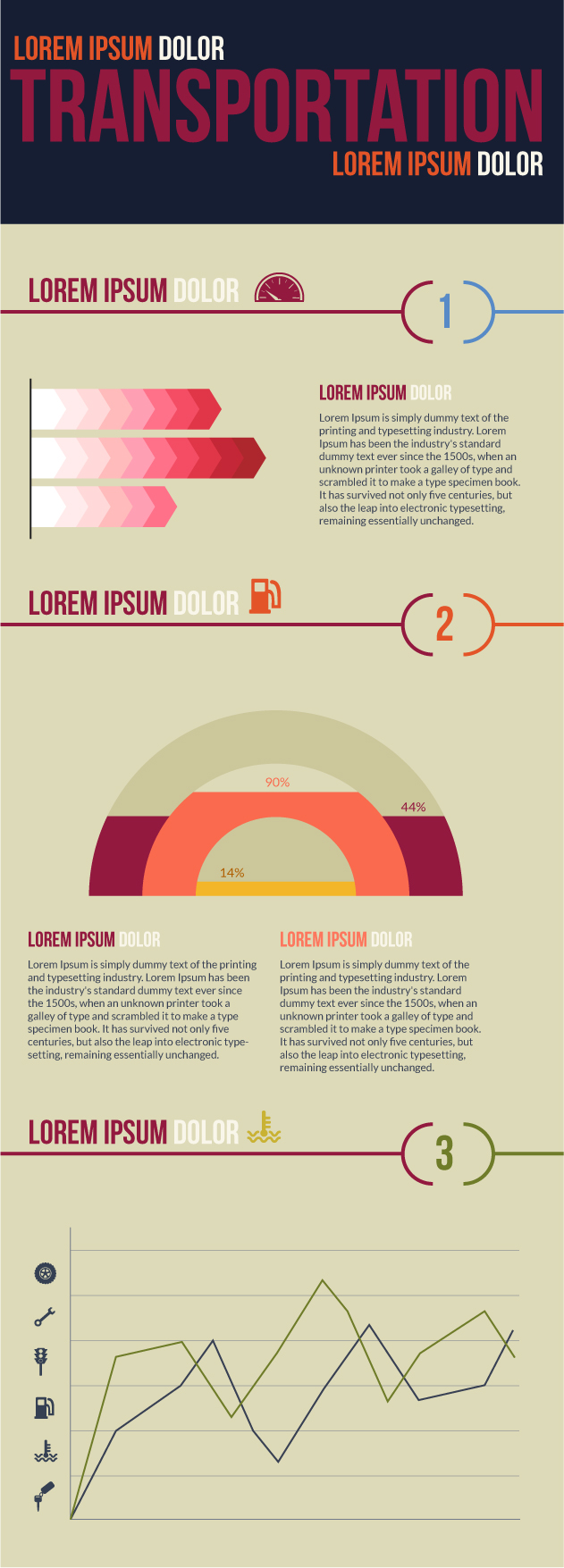 LOREM IPSUM DOLOR
TRANSPORTATION
LOREM IPSUM DOLOR

LOREM IPSUM DOLOR

1

LOREM IPSUM DOLOR

Lorem Ipsum is simply dummy text of the printing and typesetting industry. Lorem Ipsum has been the industry's standard dummy text ever since the 1500s, when an unknown printer took a galley of type and scrambled it to make a type specimen book. It has survived not only five centuries, but also the leap into electronic typesetting, remaining essentially unchanged.

LOREM IPSUM DOLOR

2

90%

44%

14%

LOREM IPSUM DOLOR

Lorem Ipsum is simply dummy text of the printing and typesetting industry. Lorem Ipsum has been the industry's standard dummy text ever since the 1500s, when an unknown printer took a galley of type and scrambled it to make a type specimen book. It has survived not only five centuries, but also the leap into electronic typesetting, remaining essentially unchanged.

LOREM IPSUM DOLOR

Lorem Ipsum is simply dummy text of the printing and typesetting industry. Lorem Ipsum has been the industry's standard dummy text ever since the 1500s, when an unknown printer took a galley of type and scrambled it to make a type specimen book. It has survived not only five centuries, but also the leap into electronic typesetting, remaining essentially unchanged.

LOREM IPSUM DOLOR

3