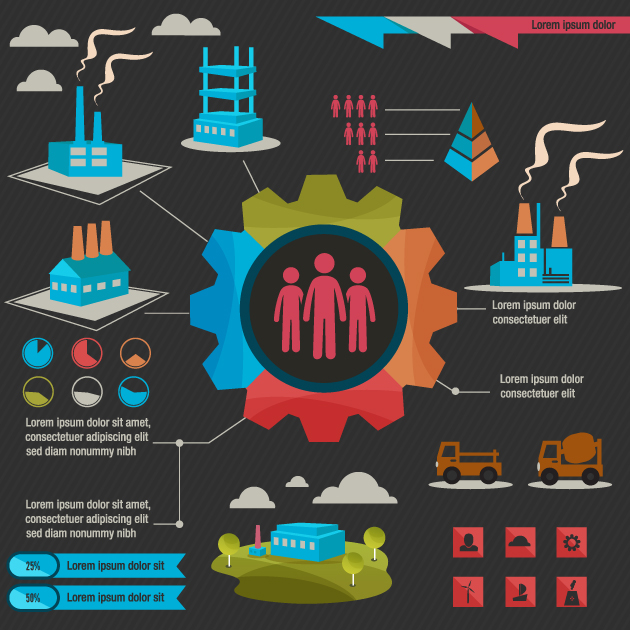 Lorem ipsum dolor

Lorem ipsum dolor consectetuer elit

Lorem ipsum dolor consectetuer elit

Lorem ipsum dolor sit amet, consectetuer adipiscing elit sed diam nonummy nibh

Lorem ipsum dolor sit amet, consectetuer adipiscing elit sed diam nonummy nibh

25% Lorem ipsum dolor sit

50% Lorem ipsum dolor sit