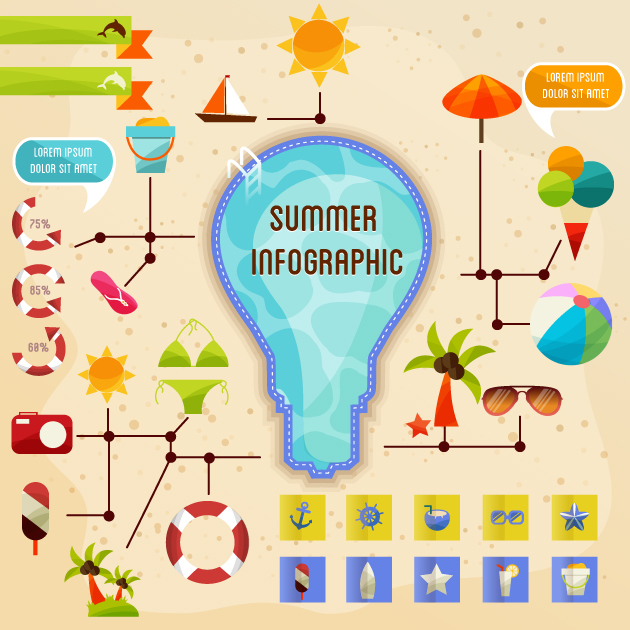 LOREM IPSUM DOLOR SIT AMET

LOREM IPSUM DOLOR SIT AMET

75%

85%

60%

SUMMER INFOGRAPHIC