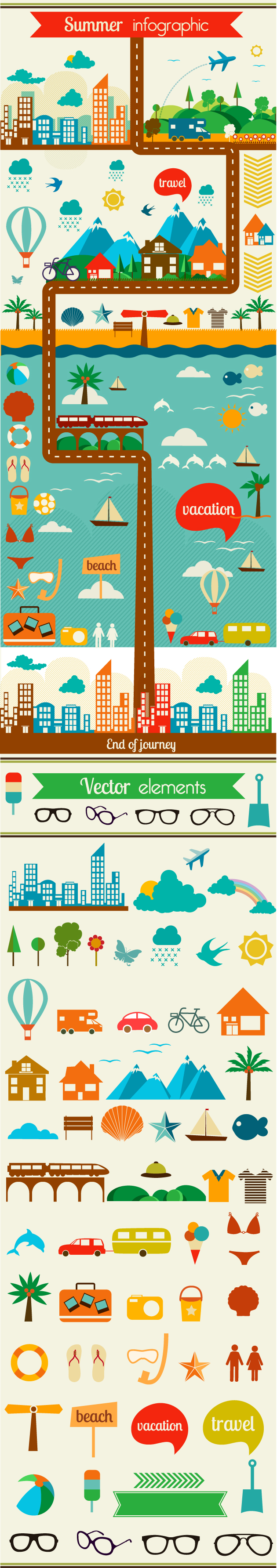 Summer infographic

travel

vacation

beach

End of journey

Vector elements

beach

vacation

travel